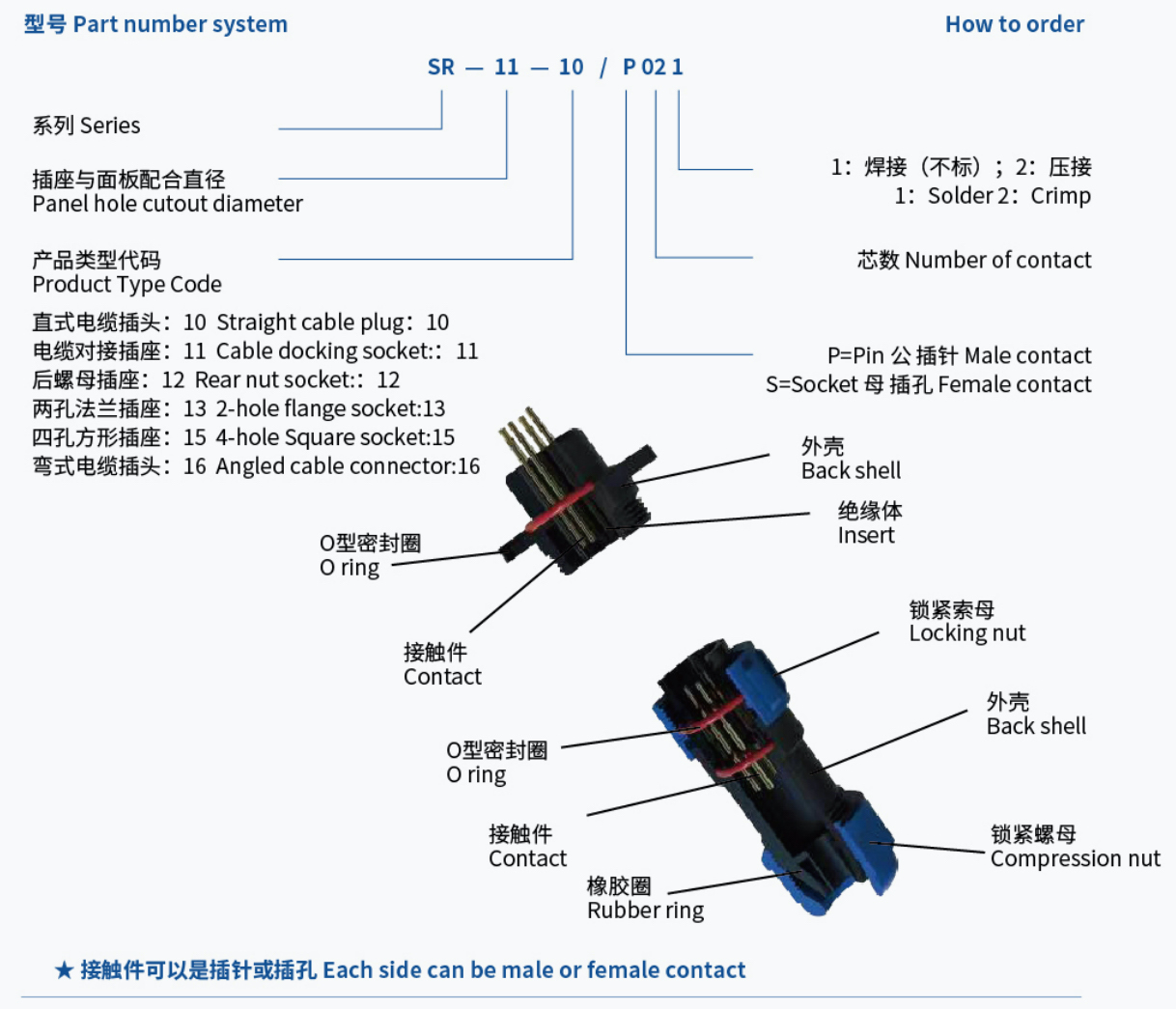 型号 Part number system

How to order

SR — 11 — 10 / P 02 1

系列 Series

插座与面板配合直径
Panel hole cutout diameter

产品类型代码
Product Type Code

直式电缆插头：10 Straight cable plug：10
电缆对接插座：11 Cable docking socket:：11
后螺母插座：12 Rear nut socket:：12
两孔法兰插座：13 2-hole flange socket:13
四孔方形插座：15 4-hole Square socket:15
弯式电缆插头：16 Angled cable connector:16

1：焊接（不标）；2：压接
1：Solder 2：Crimp

芯数 Number of contact

P=Pin 公 插针 Male contact
S=Socket 母 插孔 Female contact

外壳
Back shell

绝缘体
Insert

O型密封圈
O ring

接触件
Contact

锁紧索母
Locking nut

外壳
Back shell

O型密封圈
O ring

接触件
Contact

锁紧螺母
Compression nut

橡胶圈
Rubber ring

★ 接触件可以是插针或插孔 Each side can be male or female contact